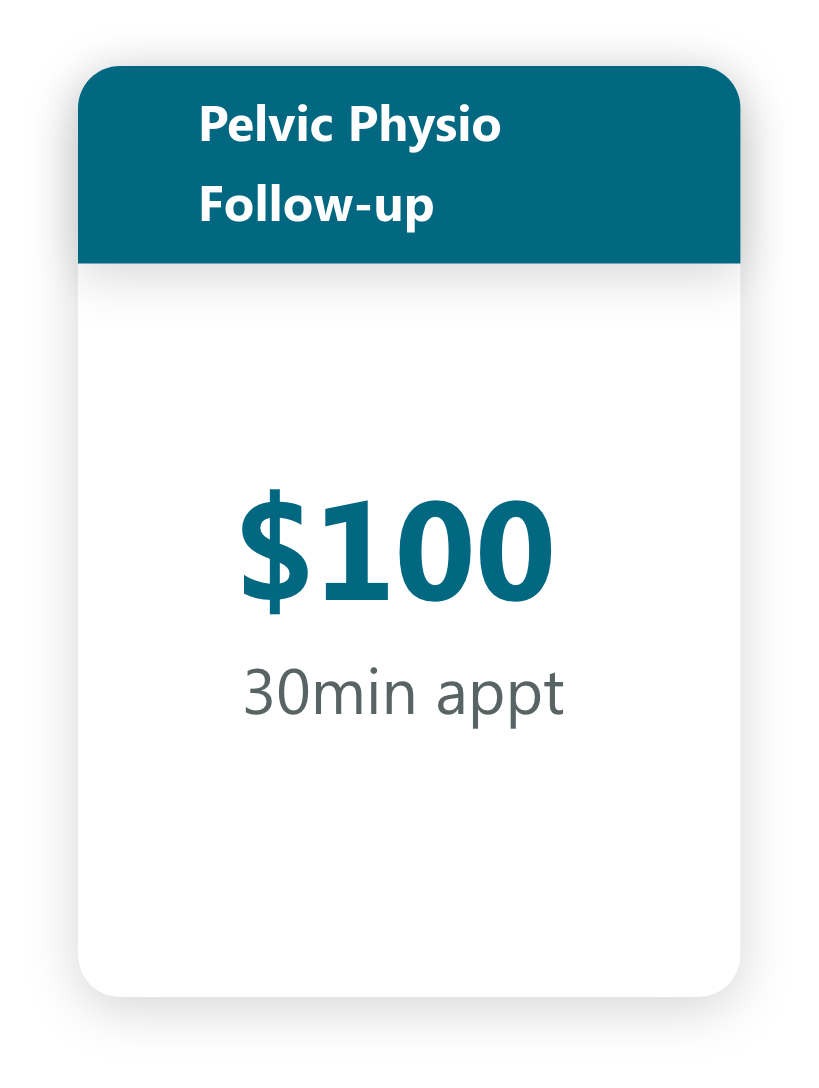 Pelvic Physio
Follow-up

$100

30min appt